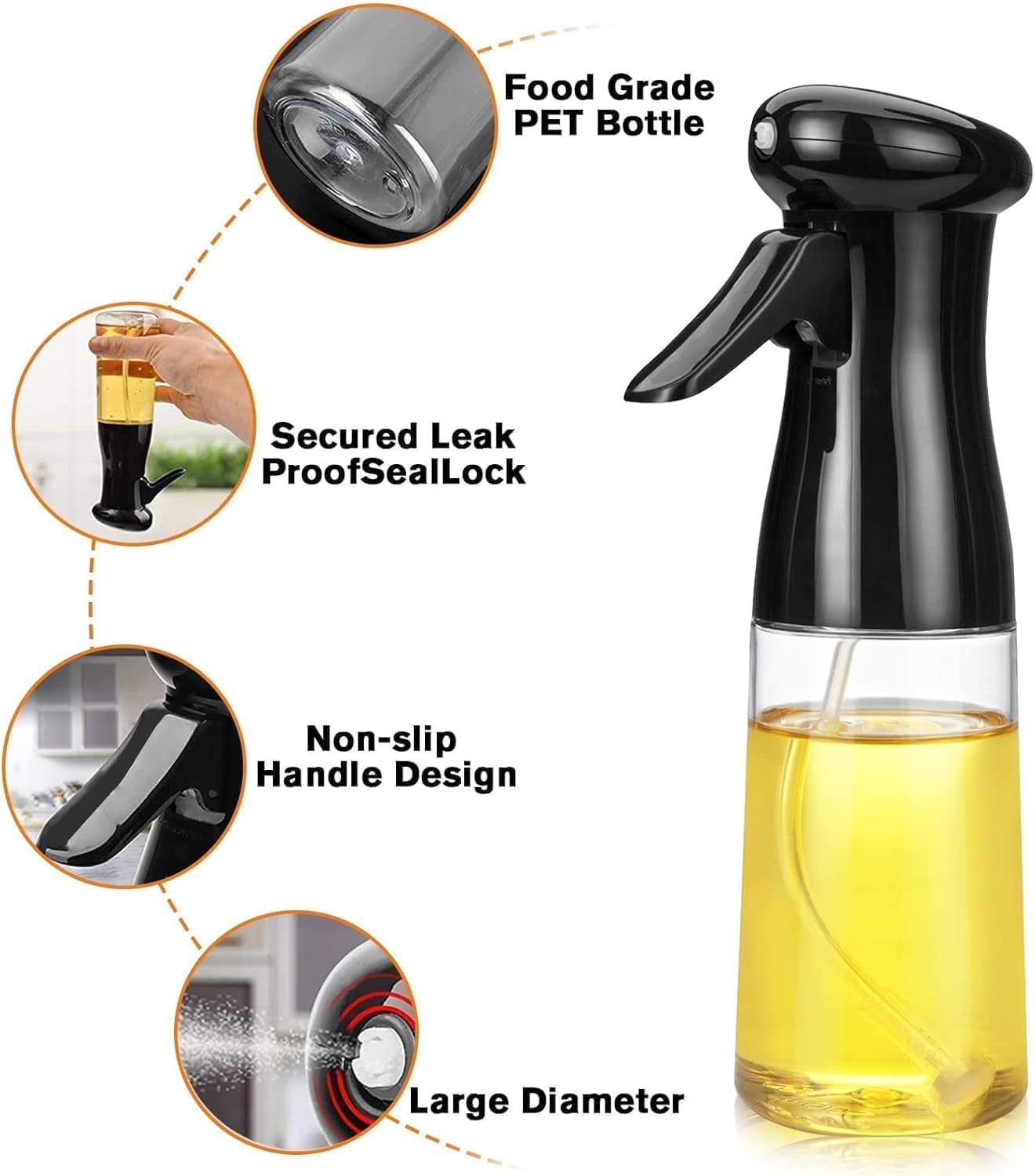 Food Grade
PET Bottle

Secured Leak
ProofSealLock

Non-slip
Handle Design

Large Diameter